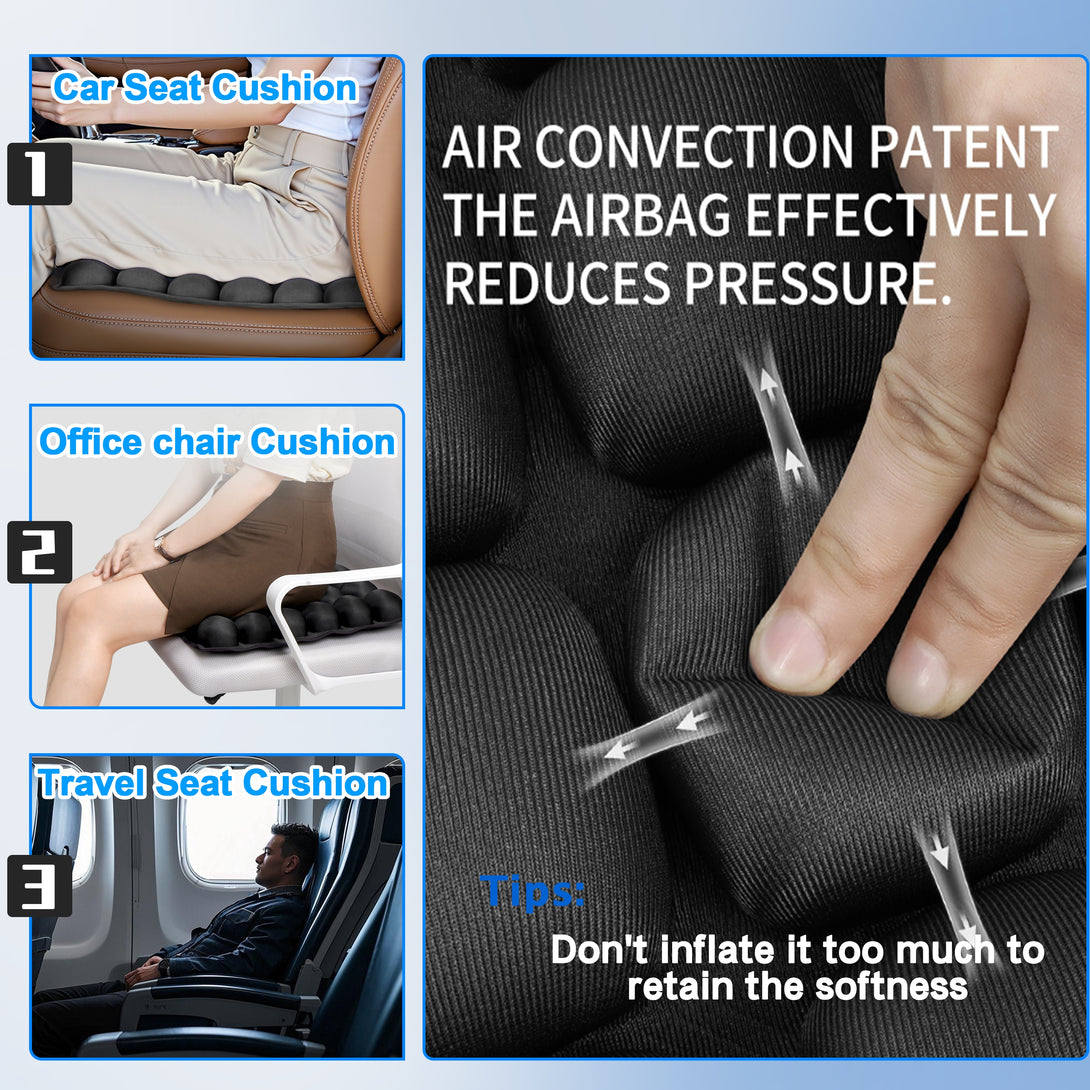 Car Seat Cushion

1

Office chair Cushion

2

Travel Seat Cushion

3

AIR CONVECTION PATENT THE AIRBAG EFFECTIVELY REDUCES PRESSURE.

Tips:

Don't inflate it too much to retain the softness