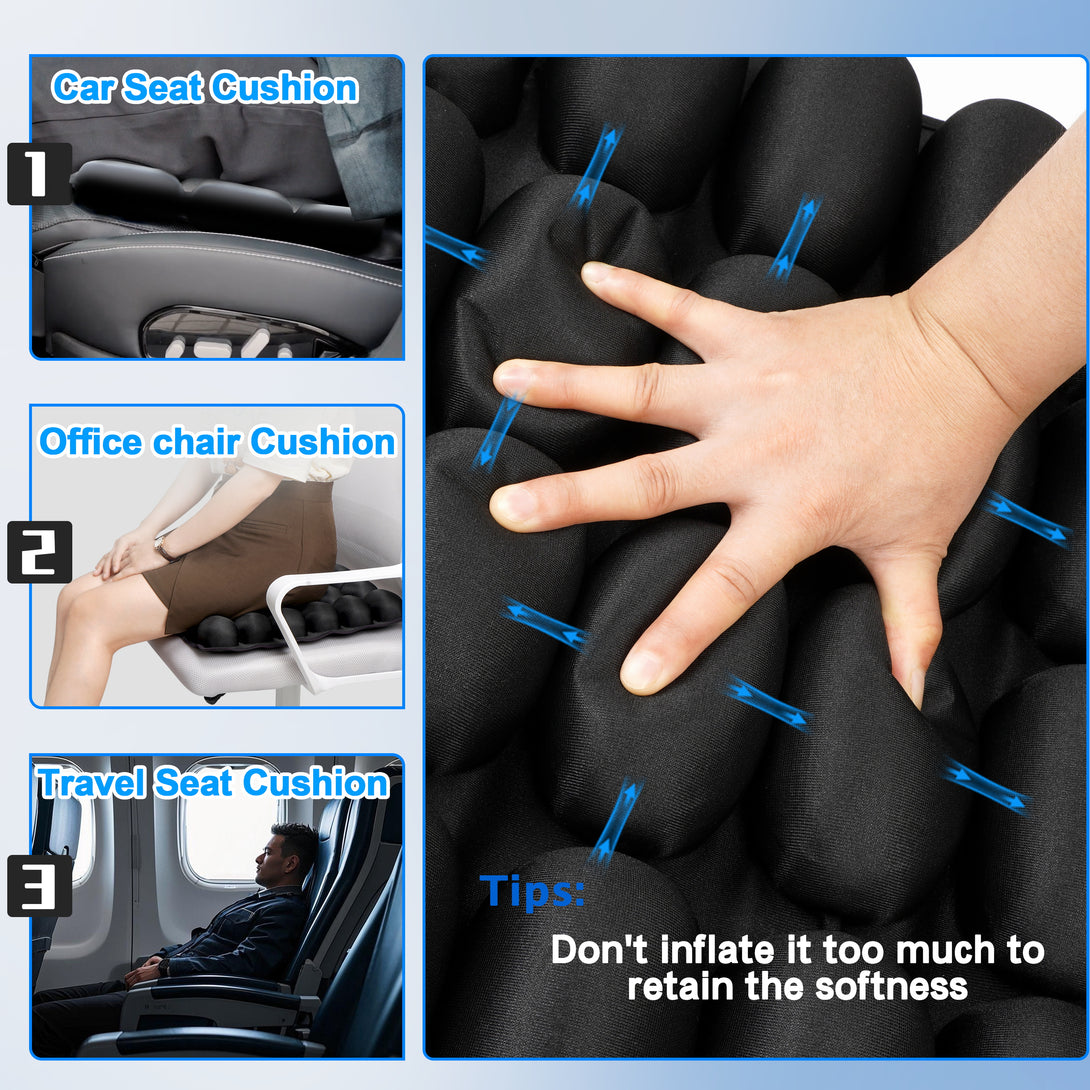 Car Seat Cushion

1

Office chair Cushion

2

Travel Seat Cushion

3

Tips:

Don't inflate it too much to retain the softness